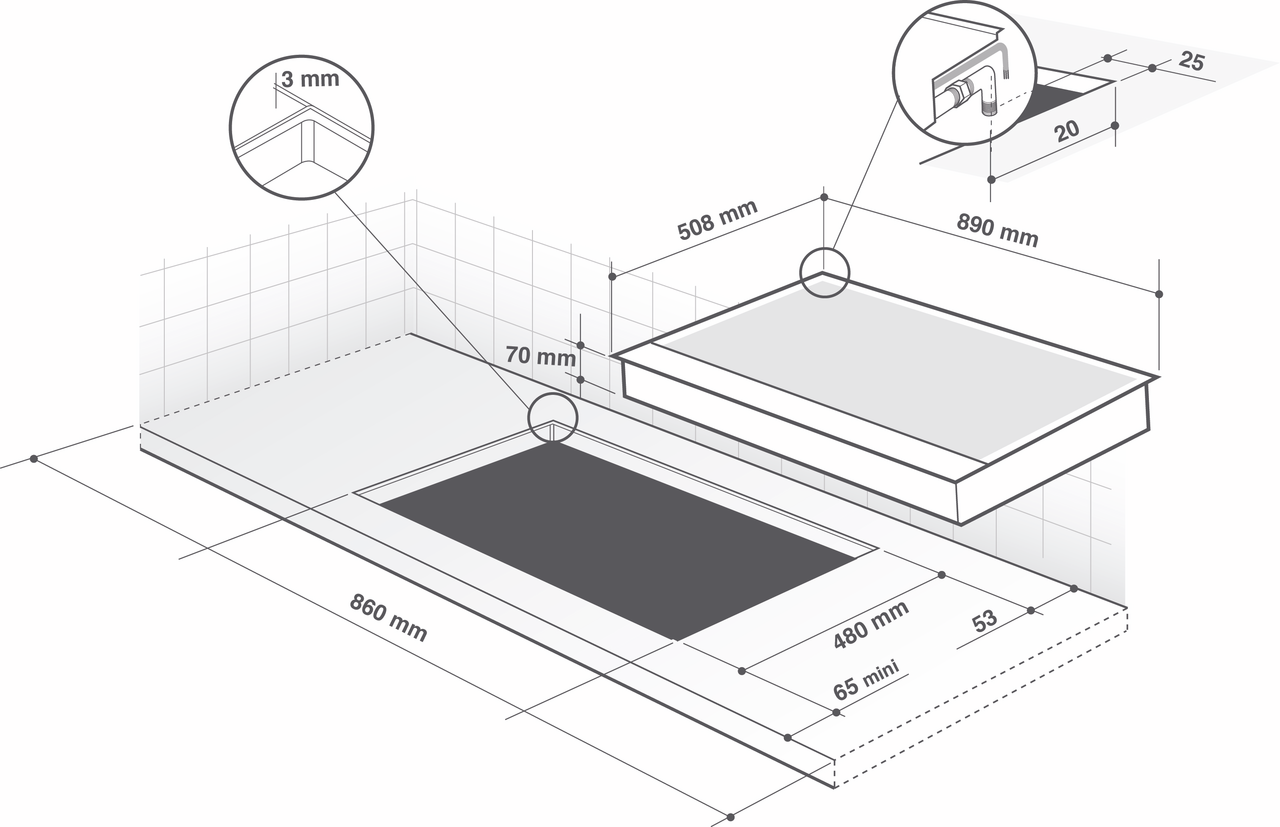 3 mm
25
20
508 mm
890 mm
70 mm
860 mm
480 mm
53
65 mini